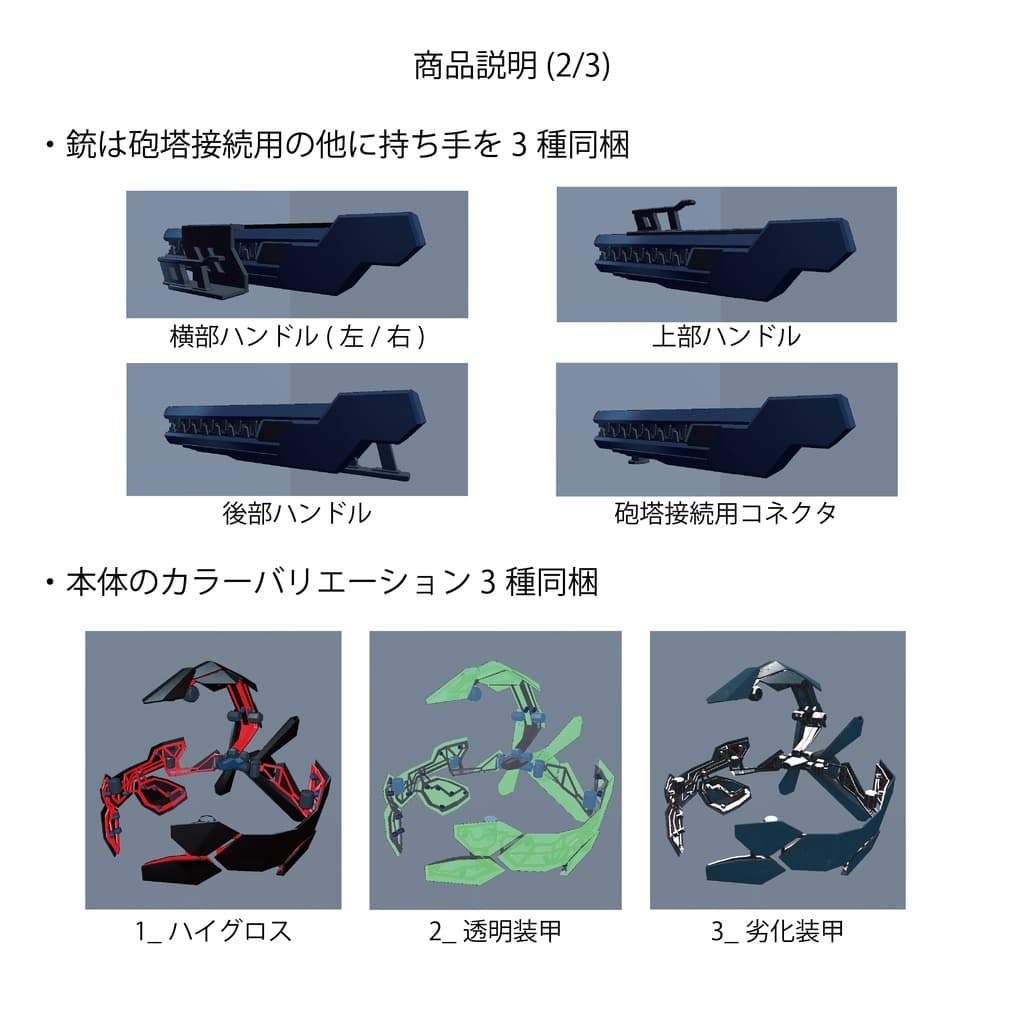 商品説明 (2/3)

・銃は砲塔接続用の他に持ち手を 3 種同梱

横部ハンドル ( 左 / 右 )

上部ハンドル

後部ハンドル

砲塔接続用コネクタ

・本体のカラーバリエーション 3 種同梱

1_ ハイグロス

2_ 透明装甲

3_ 劣化装甲