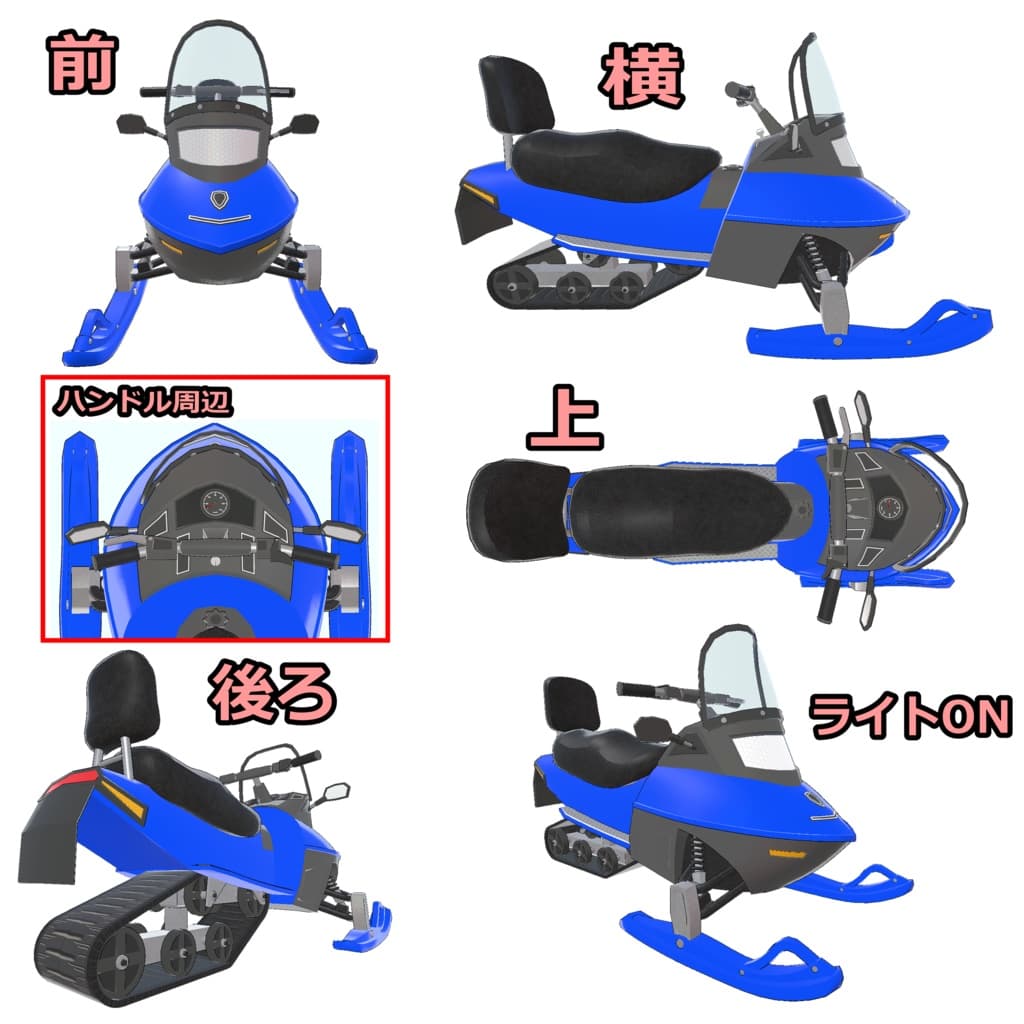 前

横

ハンドル周辺

上

後ろ

ライトON